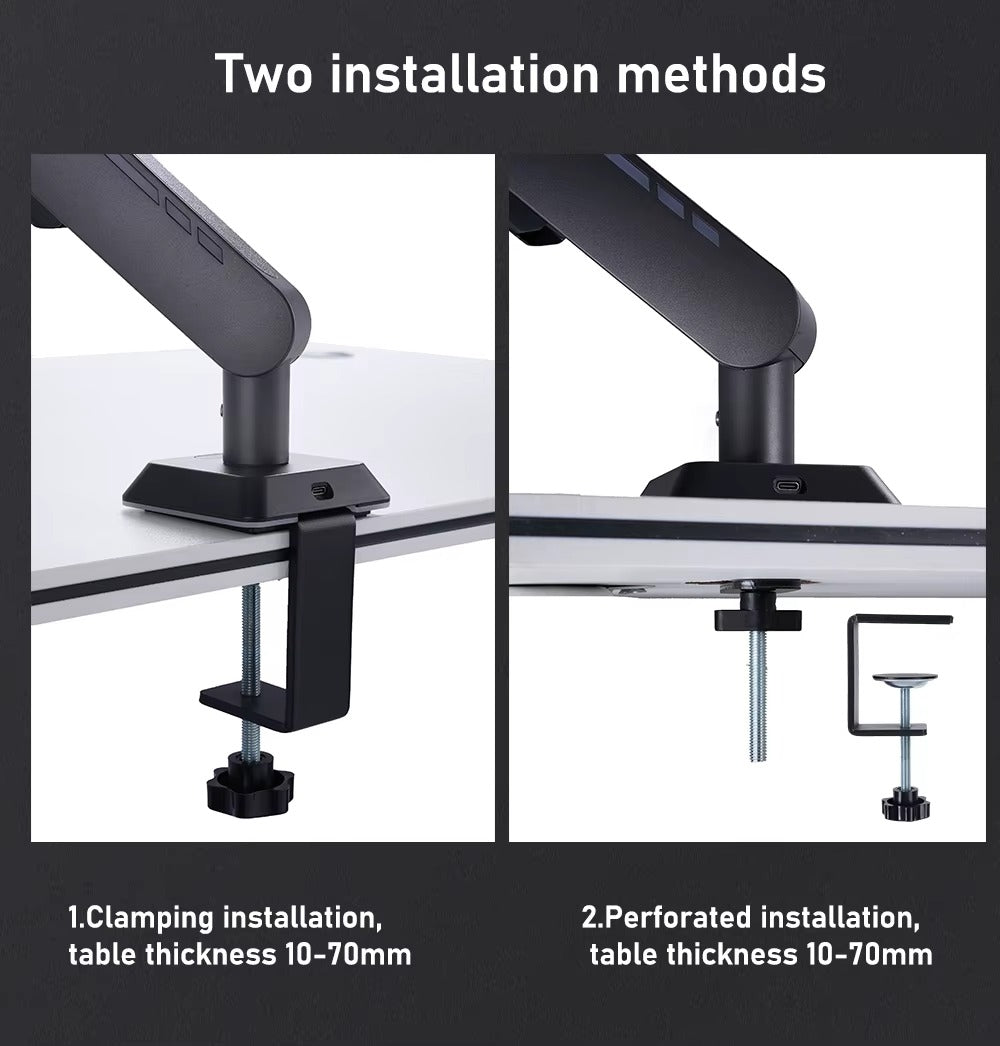 Two installation methods

1.Clamping installation, table thickness 10-70mm

2.Perforated installation, table thickness 10-70mm